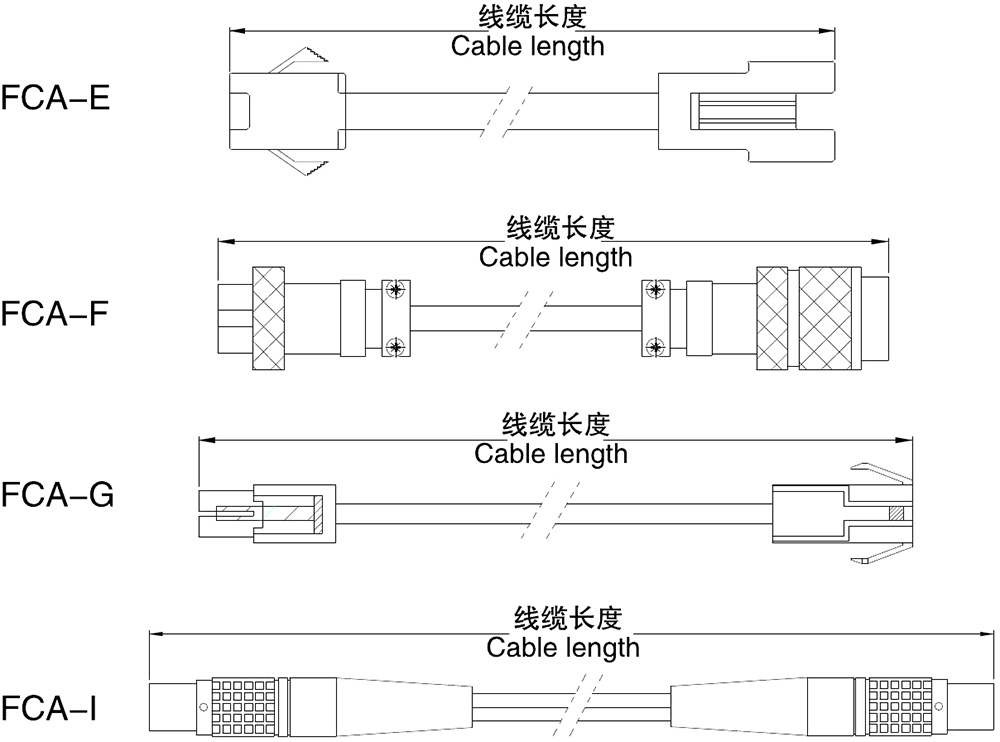 线缆长度
Cable length

FCA–E

线缆长度
Cable length

FCA–F

线缆长度
Cable length

FCA–G

线缆长度
Cable length

FCA–I